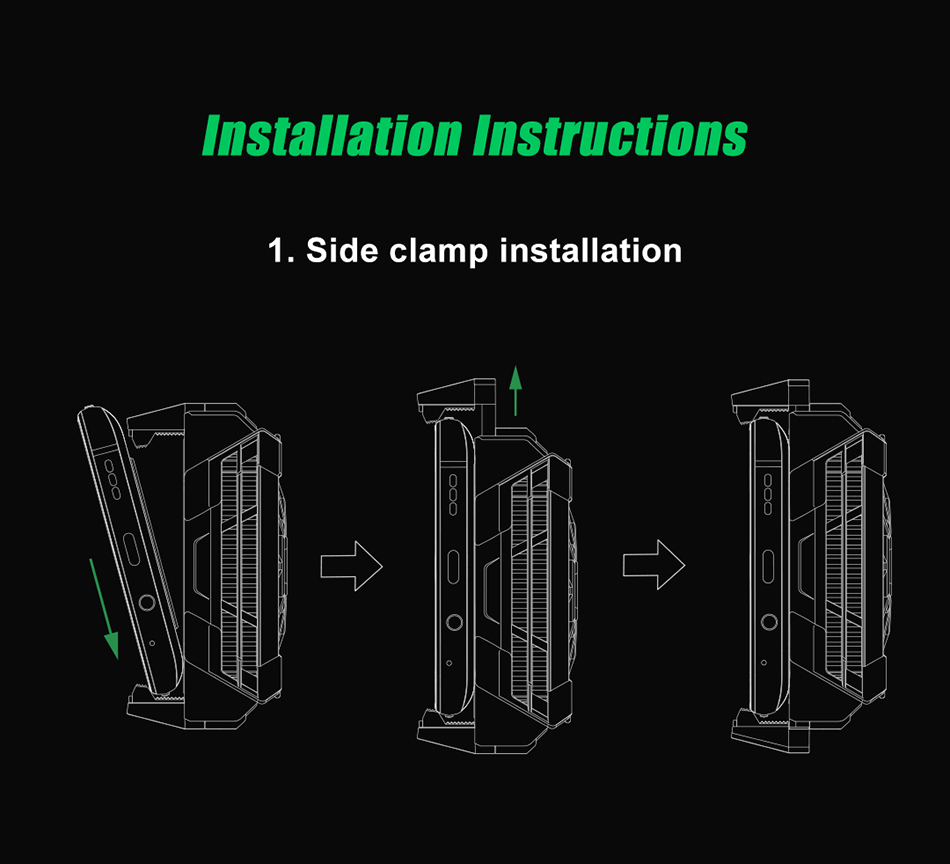 Installation Instructions

1. Side clamp installation